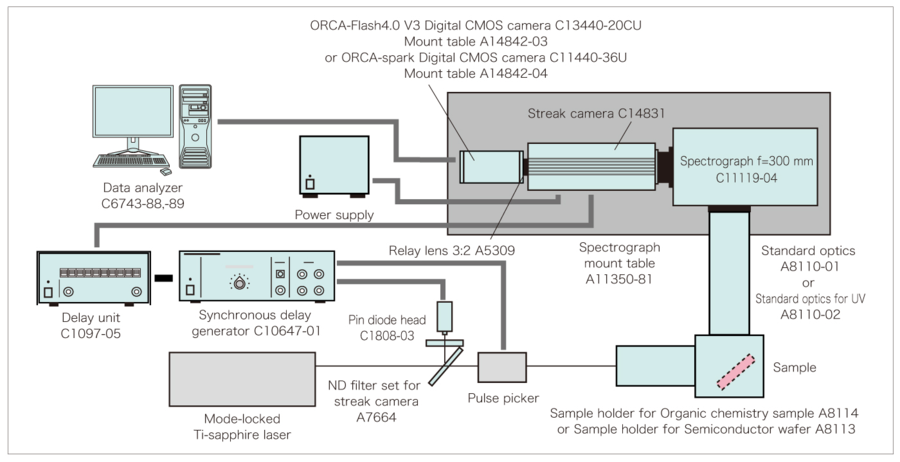 ORCA-Flash4.0 V3 Digital CMOS camera C13440-20CU
Mount table A14842-03
or ORCA-spark Digital CMOS camera C11440-36U
Mount table A14842-04

Streak camera C14831

Spectrograph f=300 mm
C11119-04

Data analyzer
C6743-88,-89

Power supply

Relay lens 3:2 A5309

Spectrograph mount table
A11350-81

Standard optics
A8110-01
or
Standard optics for UV
A8110-02

Delay unit
C1097-05

Synchronous delay generator C10647-01

Pin diode head
C1808-03

Sample

ND filter set for streak camera
A7664

Pulse picker

Mode-locked
Ti-sapphire laser

Sample holder for Organic chemistry sample A8114
or Sample holder for Semiconductor wafer A8113